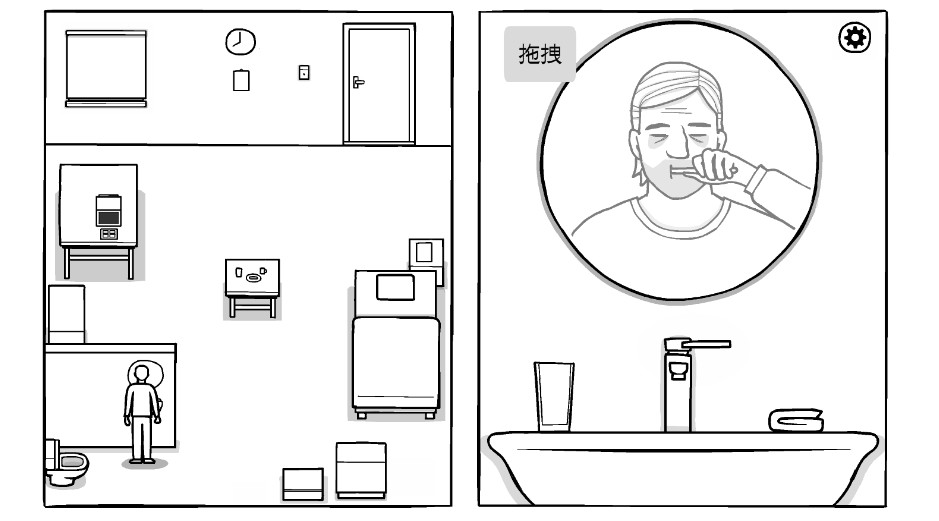 拖拽