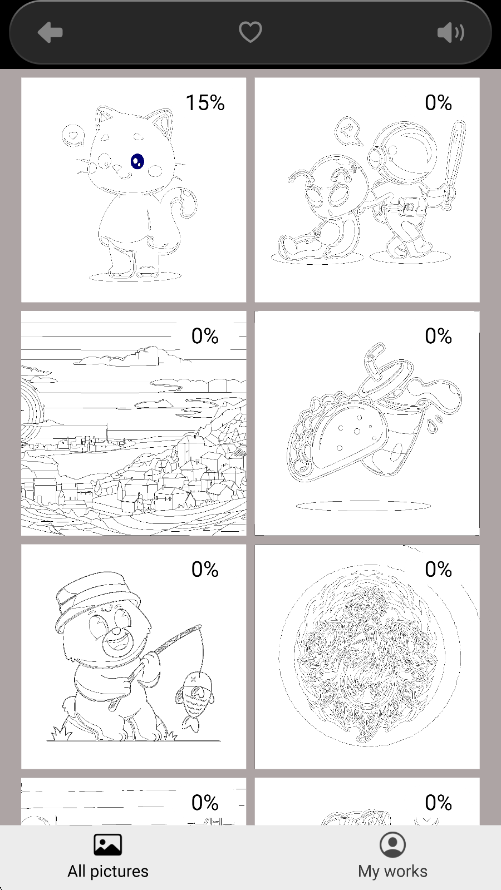 15%

0%

0%

0%

0%

0%

0%

0%

All pictures

My works