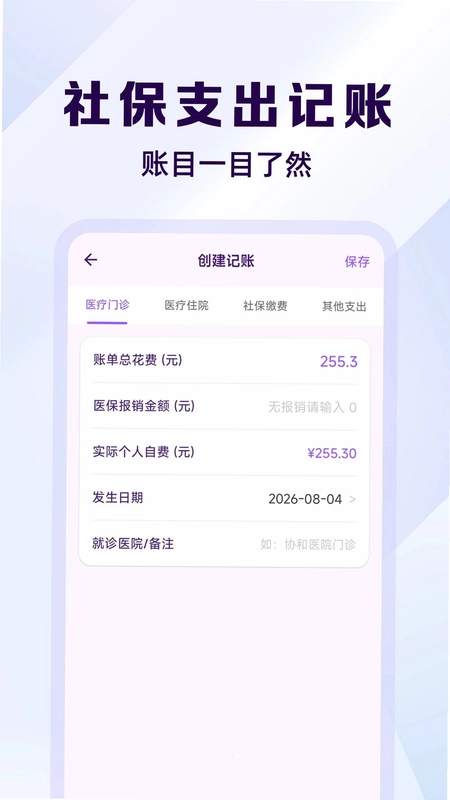 社保支出记账
账目一目了然

←
创建记账
保存

医疗门诊
医疗住院
社保缴费
其他支出

账单总花费 (元)
255.3

医保报销金额 (元)
无报销请输入 0

实际个人自费 (元)
¥255.30

发生日期
2026-08-04 >

就诊医院/备注
如：协和医院门诊